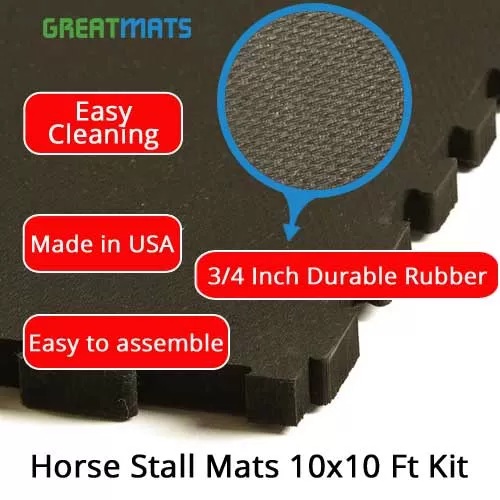 GREATMATS

Easy Cleaning

Made in USA

3/4 Inch Durable Rubber

Easy to assemble

Horse Stall Mats 10x10 Ft Kit